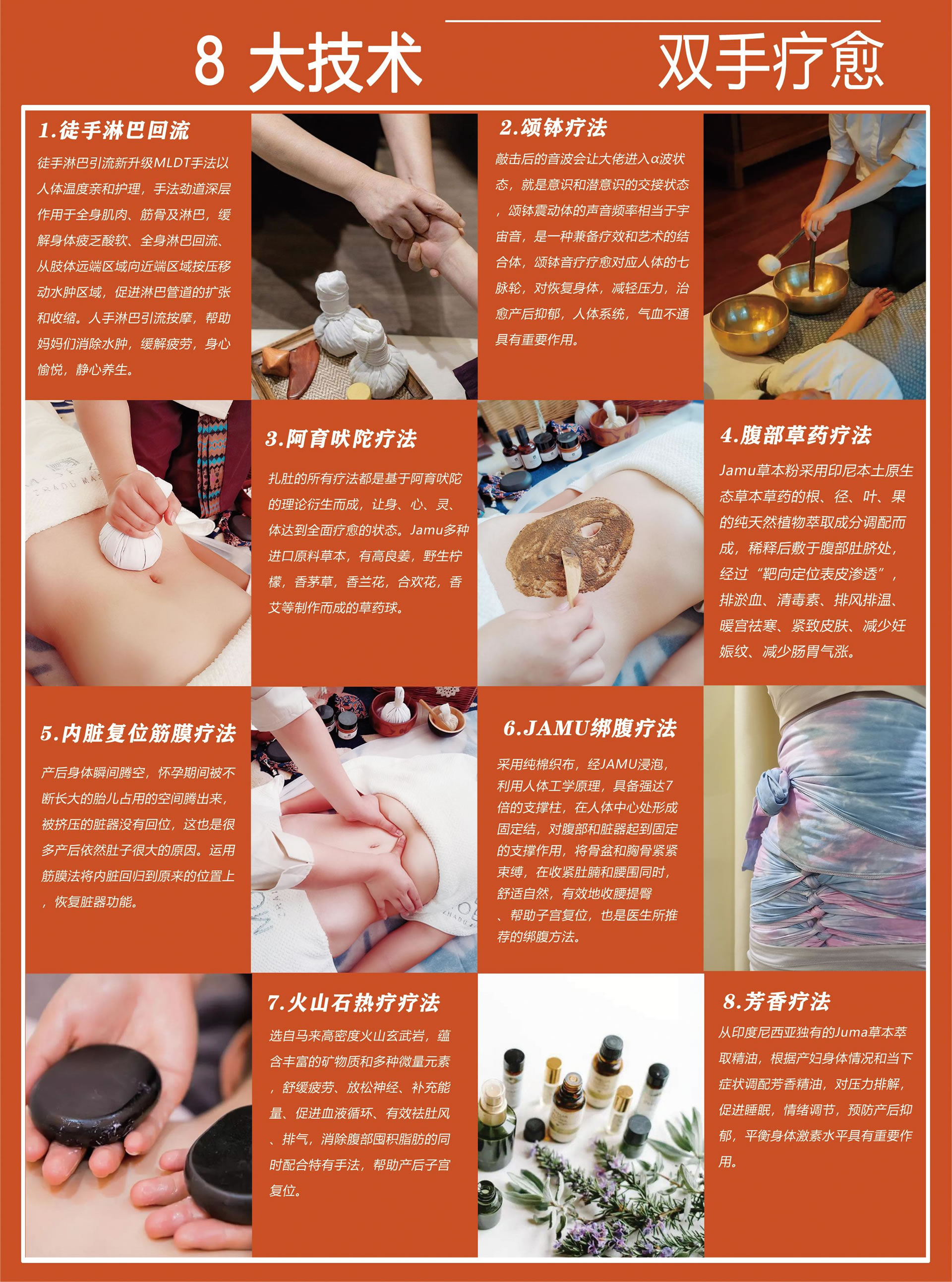 8 大技术 双手疗愈

1.徒手淋巴回流

徒手淋巴引流新升级MLDT手法以人体温度亲和护理，手法劲道深层作用于全身肌肉、筋骨及淋巴，缓解身体疲乏酸软、全身淋巴回流、从肢体远端区域向近端区域按压移动水肿区域，促进淋巴管道的扩张和收缩。人手淋巴引流按摩，帮助妈妈们消除水肿，缓解疲劳，身心愉悦，静心养生。

2.颂钵疗法

敲击后的音波会让大佬进入α波状态，就是意识和潜意识的交接状态，颂钵震动体的声音频率相当于宇宙音，是一种兼备疗效和艺术的结合体，颂钵音疗疗愈对应人体的七脉轮，对恢复身体，减轻压力，治愈产后抑郁，人体系统，气血不通具有重要作用。

3.阿育吠陀疗法

扎肚的所有疗法都是基于阿育吠陀的理论衍生而成，让身、心、灵、体达到全面疗愈的状态。Jamu多种进口原料草本，有高良姜，野生柠檬，香茅草，香兰花，合欢花，香艾等制作而成的草药球。

4.腹部草药疗法

Jamu草本粉采用印尼本土原生态草本草药的根、径、叶、果的纯天然植物萃取成分调配而成，稀释后敷于腹部肚脐处，经过“靶向定位表皮渗透”，排淤血、清毒素、排风排温、暖宫祛寒、紧致皮肤、减少妊娠纹、减少肠胃气涨。

5.内脏复位筋膜疗法

产后身体瞬间腾空，怀孕期间被不断长大的胎儿占用的空间腾出来，被挤压的脏器没有回位，这也是很多产后依然肚子很大的原因。运用筋膜法将内脏回归到原来的位置上，恢复脏器功能。

6.JAMU绑腹疗法

采用纯棉织布，经JAMU浸泡，利用人体工学原理，具备强达7倍的支撑柱，在人体中心处形成固定结，对腹部和脏器起到固定的支撑作用，将骨盆和胸骨紧紧束缚，在收紧肚腩和腰围同时，舒适自然，有效地收腰提臀、帮助子宫复位，也是医生所推荐的绑腹方法。

7.火山石热疗疗法

选自马来高密度火山玄武岩，蕴含丰富的矿物质和多种微量元素，舒缓疲劳、放松神经、补充能量、促进血液循环、有效祛肚风、排气，消除腹部囤积脂肪的同时配合特有手法，帮助产后子宫复位。

8.芳香疗法

从印度尼西亚独有的Juma草本萃取精油，根据产妇身体情况和当下症状调配芳香精油，对压力排解，促进睡眠，情绪调节，预防产后抑郁，平衡身体激素水平具有重要作用。